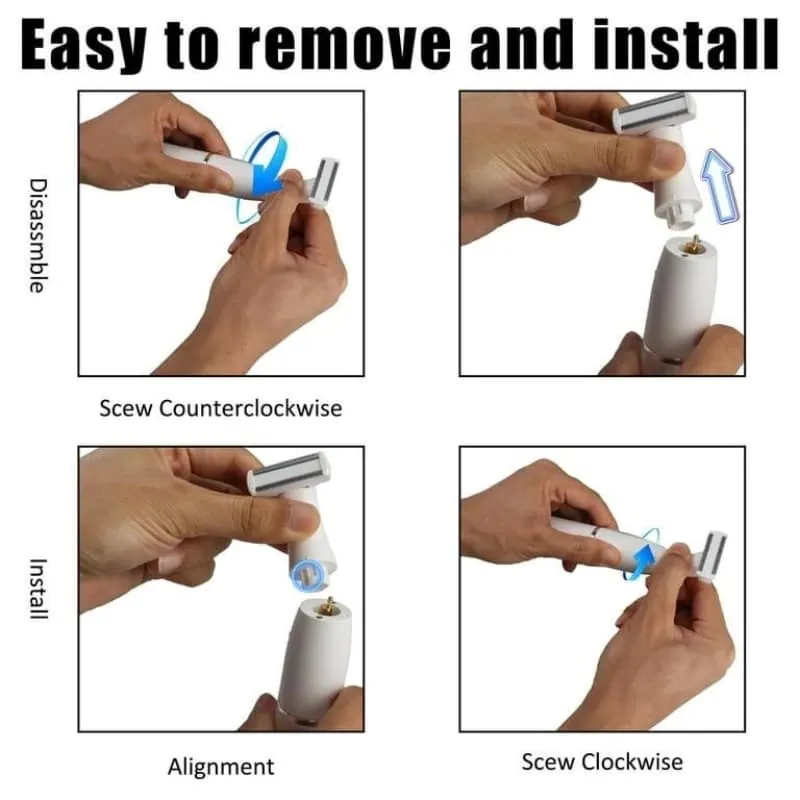 Easy to remove and install

Disassmble

Scew Counterclockwise

Install

Alignment

Scew Clockwise